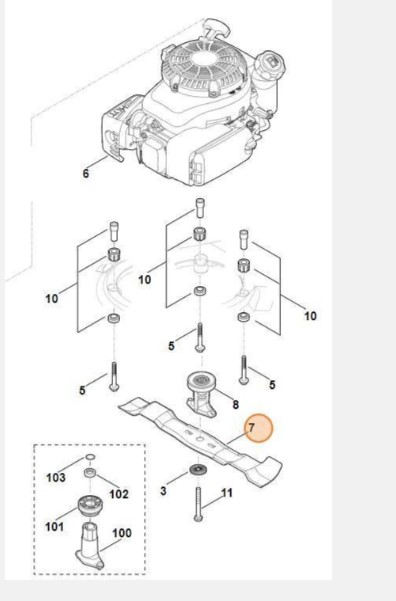 6

10

10

10

5

5

5

8

7

3

11

103

102

101

100