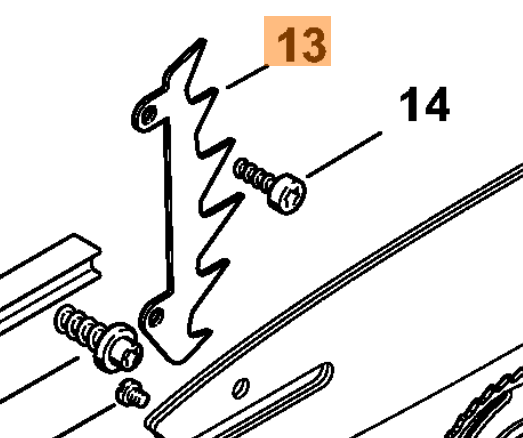 13

14