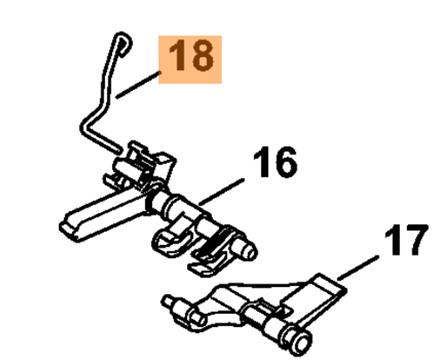 18
16
17